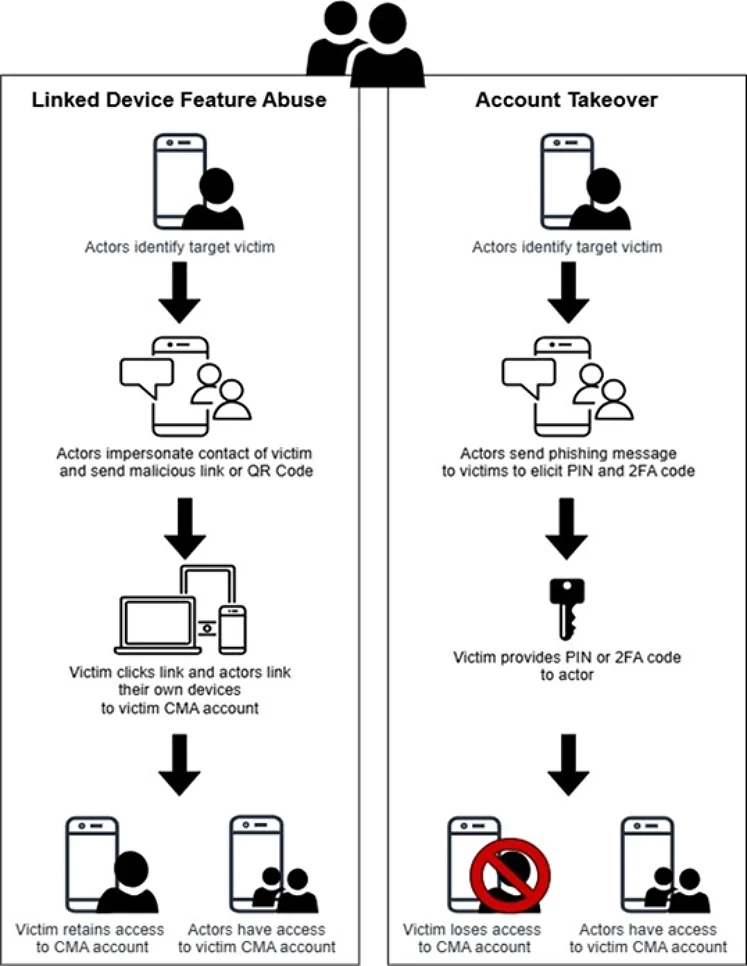 Linked Device Feature Abuse

Actors identify target victim

Actors impersonate contact of victim and send malicious link or QR Code

Victim clicks link and actors link their own devices to victim CMA account

Victim retains access to CMA account

Actors have access to victim CMA account

Account Takeover

Actors identify target victim

Actors send phishing message to victims to elicit PIN and 2FA code

Victim provides PIN or 2FA code to actor

Victim loses access to CMA account

Actors have access to victim CMA account